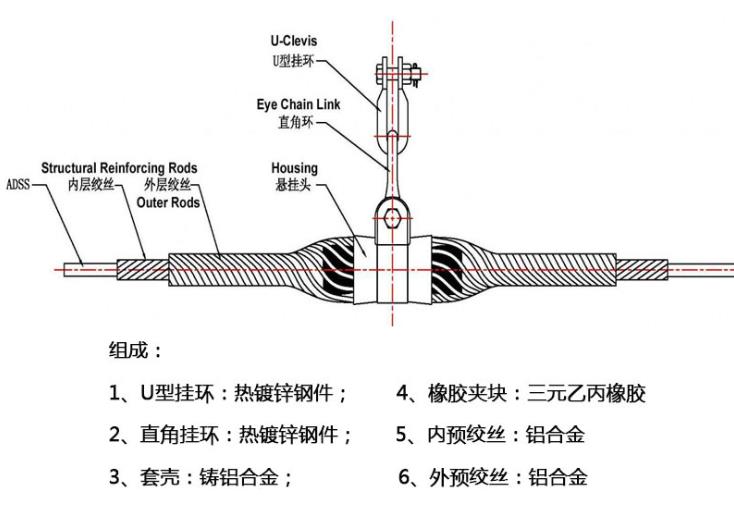 U-Clevis
U型挂环

Eye Chain Link
直角环

Structural Reinforcing Rods
ADSS
内层绞丝
外层绞丝
Outer Rods

Housing
悬挂头

组成：

1、U型挂环：热镀锌钢件；

2、直角挂环：热镀锌钢件；

3、套壳：铸铝合金；

4、橡胶夹块：三元乙丙橡胶

5、内预绞丝：铝合金

6、外预绞丝：铝合金